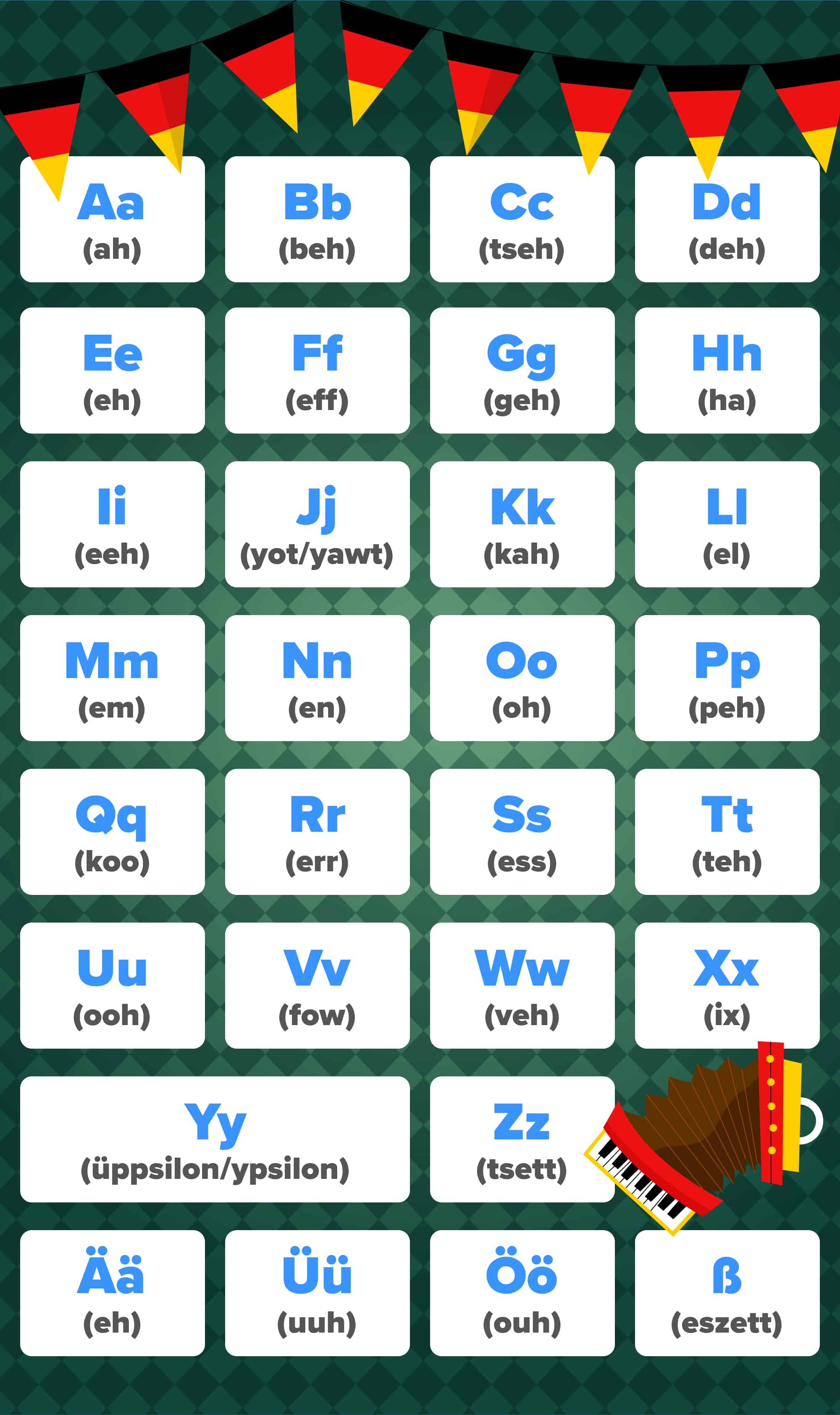 Aa
(ah)

Bb
(beh)

Cc
(tseh)

Dd
(deh)

Ee
(eh)

Ff
(eff)

Gg
(geh)

Hh
(ha)

Ii
(eeh)

Jj
(yot/yawt)

Kk
(kah)

Ll
(el)

Mm
(em)

Nn
(en)

Oo
(oh)

Pp
(peh)

Qq
(koo)

Rr
(err)

Ss
(ess)

Tt
(teh)

Uu
(ooh)

Vv
(fow)

Ww
(veh)

Xx
(ix)

Yy
(üppsilon/ypsilon)

Zz
(tsett)

Ää
(eh)

Üü
(uuh)

Öö
(ouh)

ß
(eszett)