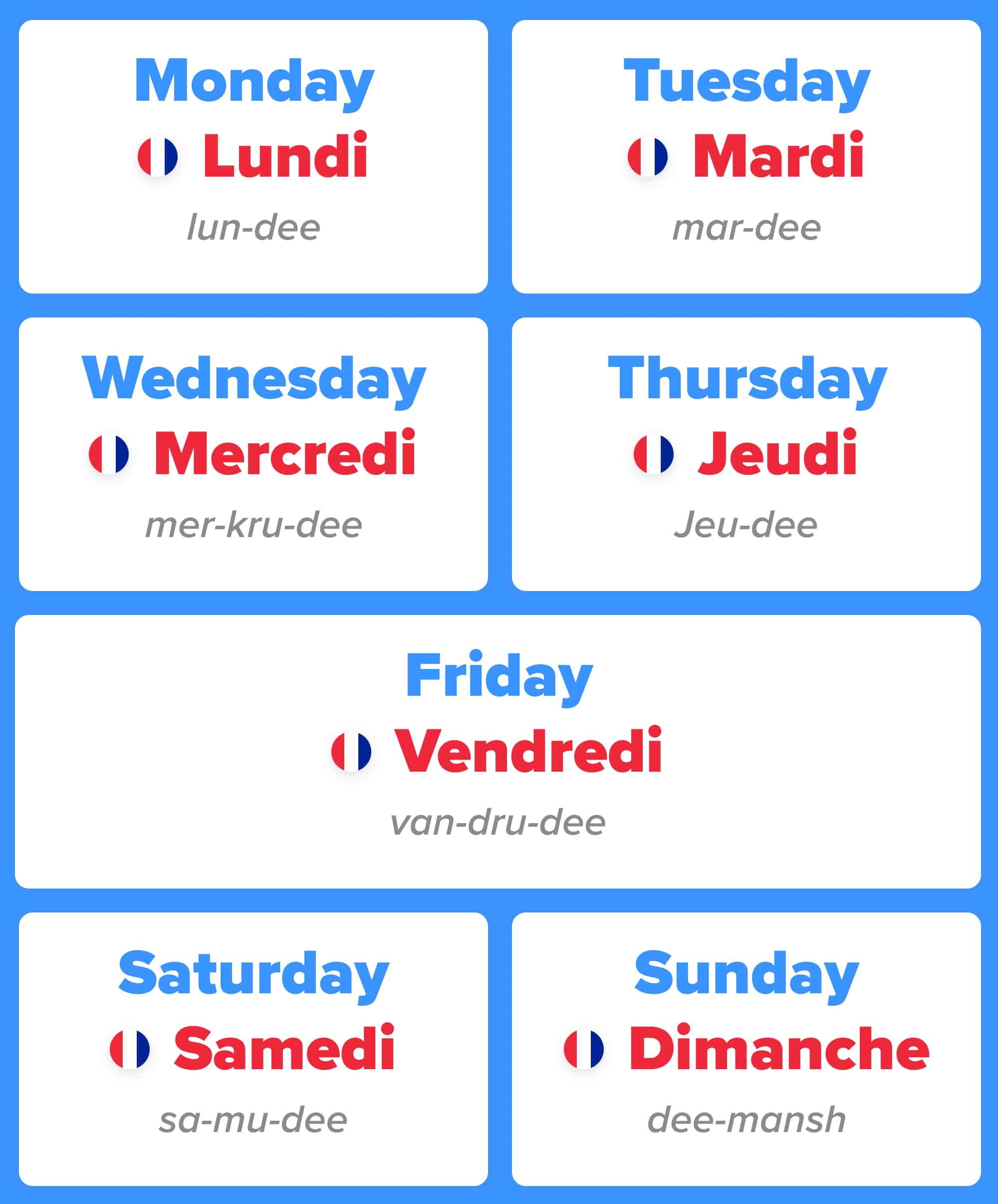 Monday
Lundi
lun-dee

Tuesday
Mardi
mar-dee

Wednesday
Mercredi
mer-kru-dee

Thursday
Jeudi
Jeu-dee

Friday
Vendredi
van-dru-dee

Saturday
Samedi
sa-mu-dee

Sunday
Dimanche
dee-mansh