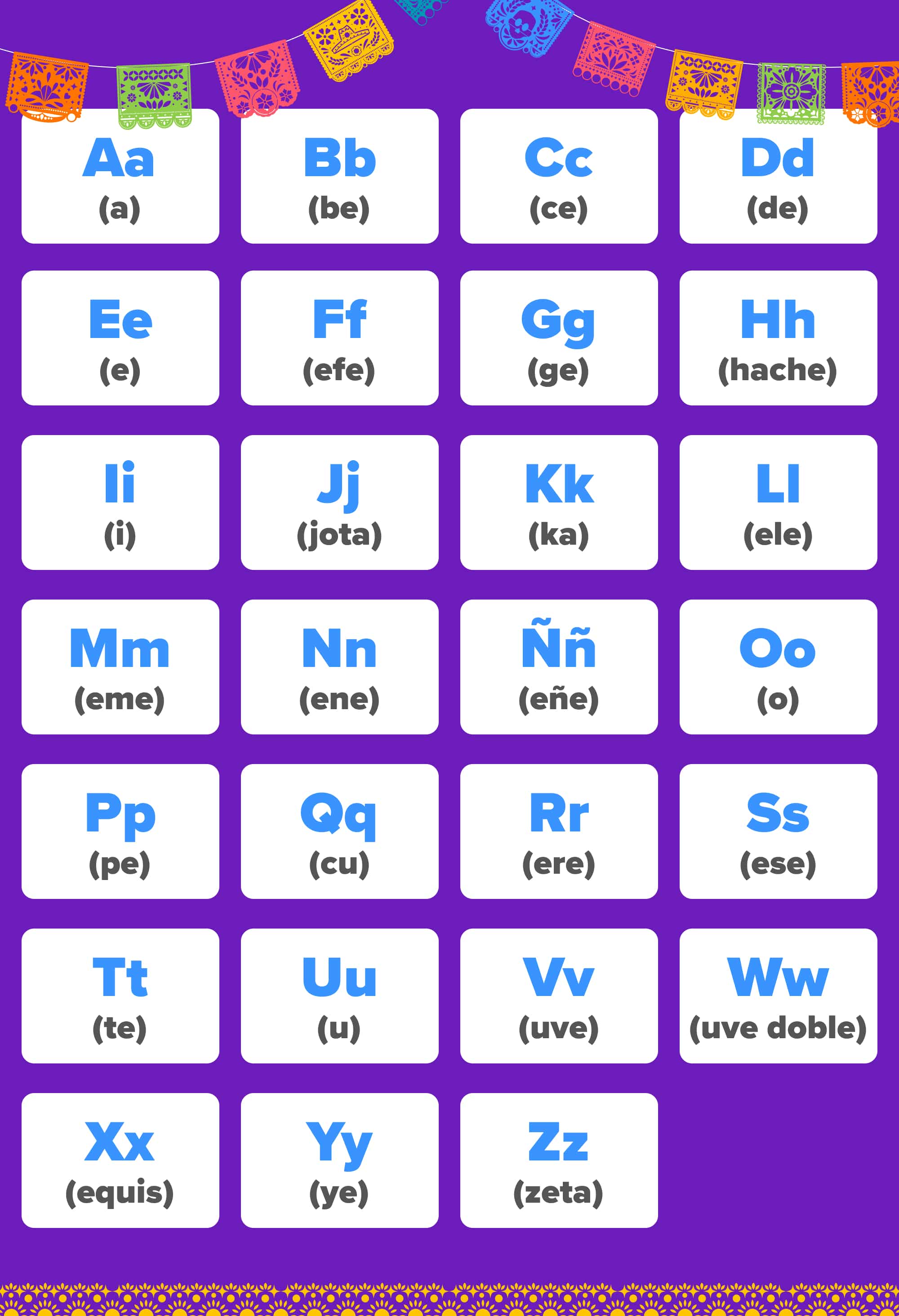 Aa
(a)

Bb
(be)

Cc
(ce)

Dd
(de)

Ee
(e)

Ff
(efe)

Gg
(ge)

Hh
(hache)

Ii
(i)

Jj
(jota)

Kk
(ka)

Ll
(ele)

Mm
(eme)

Nn
(ene)

Ññ
(eñe)

Oo
(o)

Pp
(pe)

Qq
(cu)

Rr
(ere)

Ss
(ese)

Tt
(te)

Uu
(u)

Vv
(uve)

Ww
(uve doble)

Xx
(equis)

Yy
(ye)

Zz
(zeta)