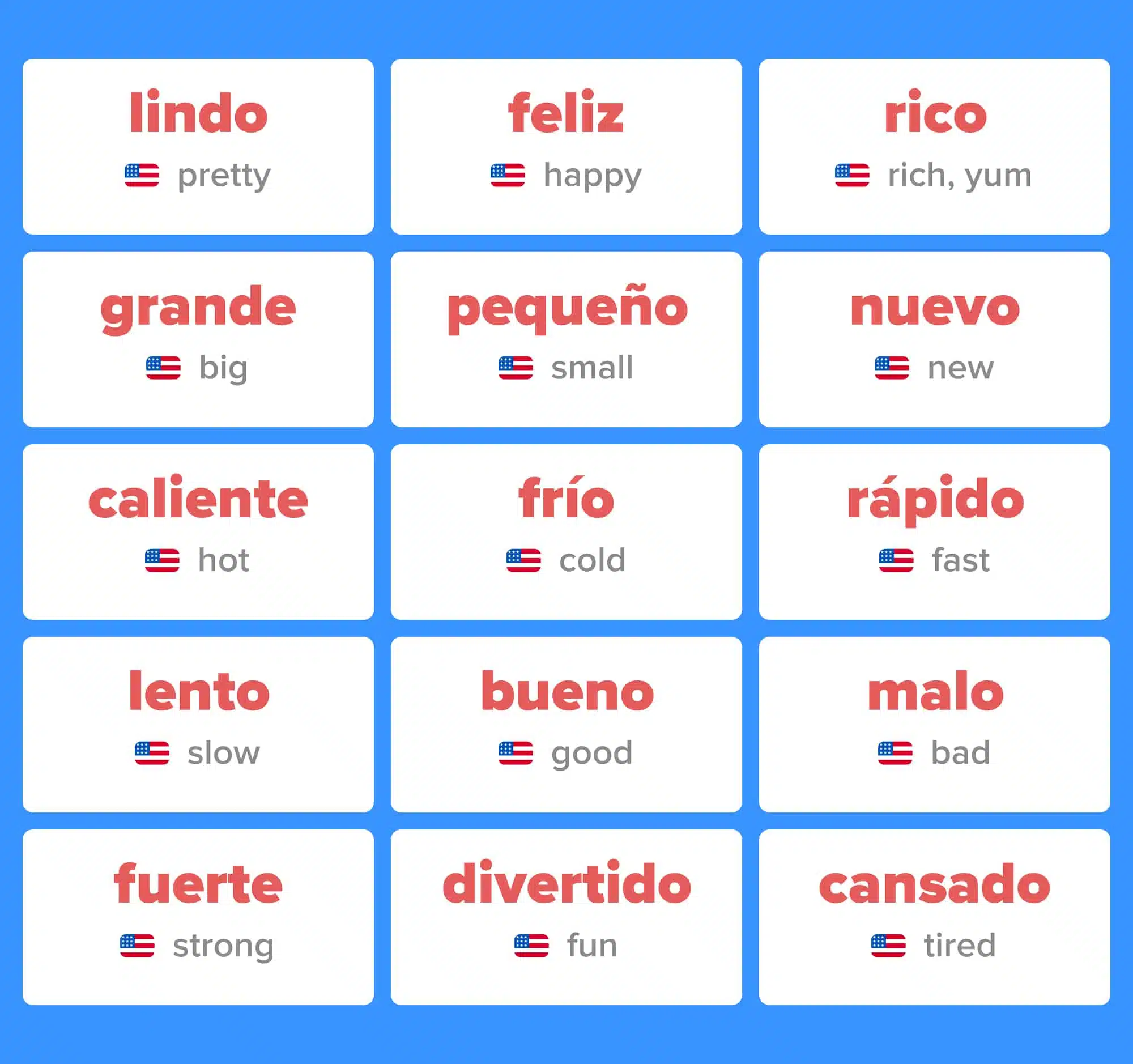 lindo
pretty

feliz
happy

rico
rich, yum

grande
big

pequeño
small

nuevo
new

caliente
hot

frío
cold

rápido
fast

lento
slow

bueno
good

malo
bad

fuerte
strong

divertido
fun

cansado
tired