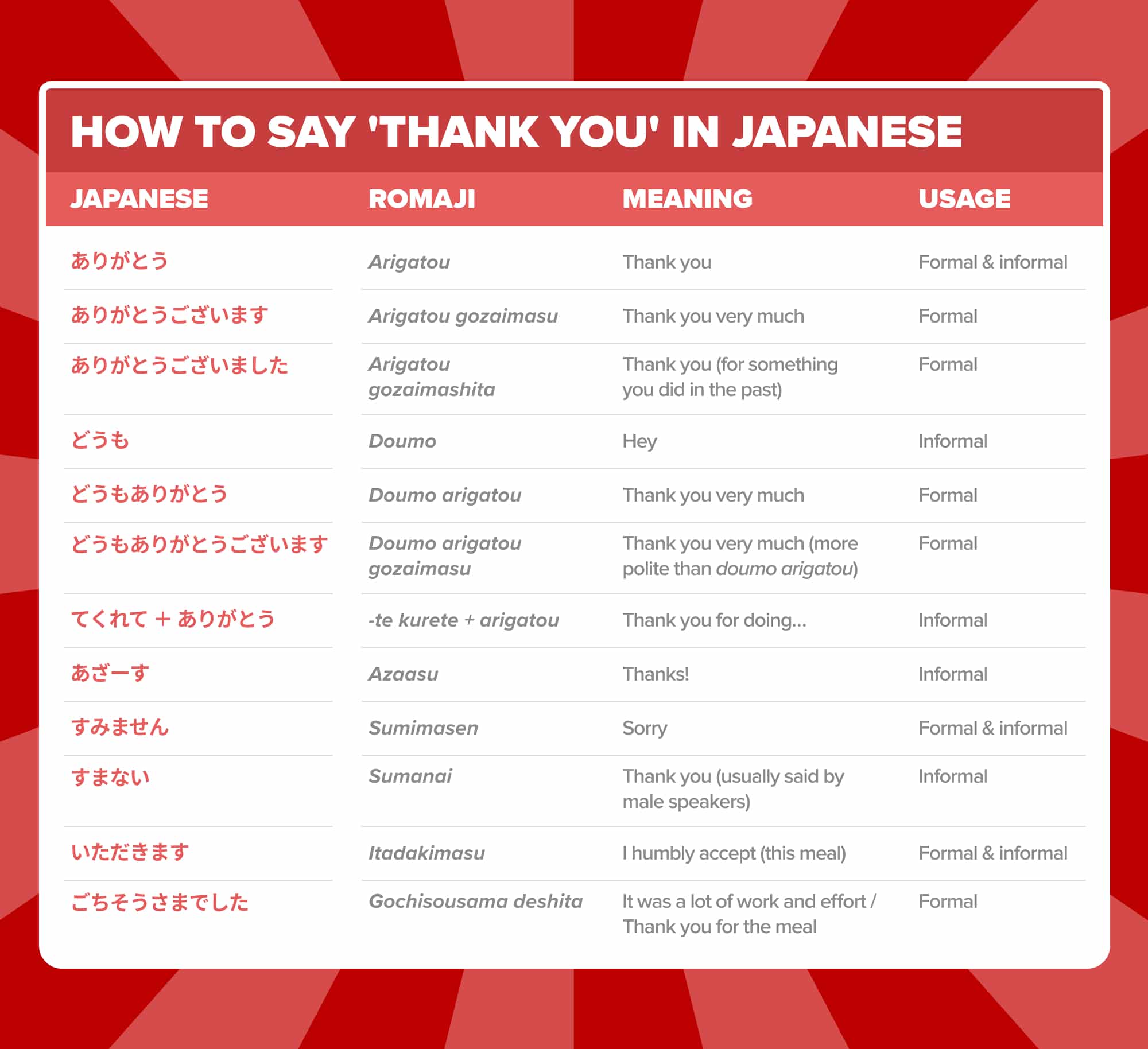 HOW TO SAY 'THANK YOU' IN JAPANESE

| JAPANESE | ROMAJI | MEANING | USAGE |
|---|---|---|---|
| ありがとう | Arigatou | Thank you | Formal & informal |
| ありがとうございます | Arigatou gozaimasu | Thank you very much | Formal |
| ありがとうございました | Arigatou gozaimashita | Thank you (for something you did in the past) | Formal |
| どうも | Doumo | Hey | Informal |
| どうもありがとう | Doumo arigatou | Thank you very much | Formal |
| どうもありがとうございます | Doumo arigatou gozaimasu | Thank you very much (more polite than doumo arigatou) | Formal |
| てくれて + ありがとう | -te kurete + arigatou | Thank you for doing... | Informal |
| あざーす | Azaasu | Thanks! | Informal |
| すみません | Sumimasen | Sorry | Formal & informal |
| すまない | Sumanai | Thank you (usually said by male speakers) | Informal |
| いただきます | Itadakimasu | I humbly accept (this meal) | Formal & informal |
| ごちそうさまでした | Gochisousama deshita | It was a lot of work and effort / Thank you for the meal | Formal |