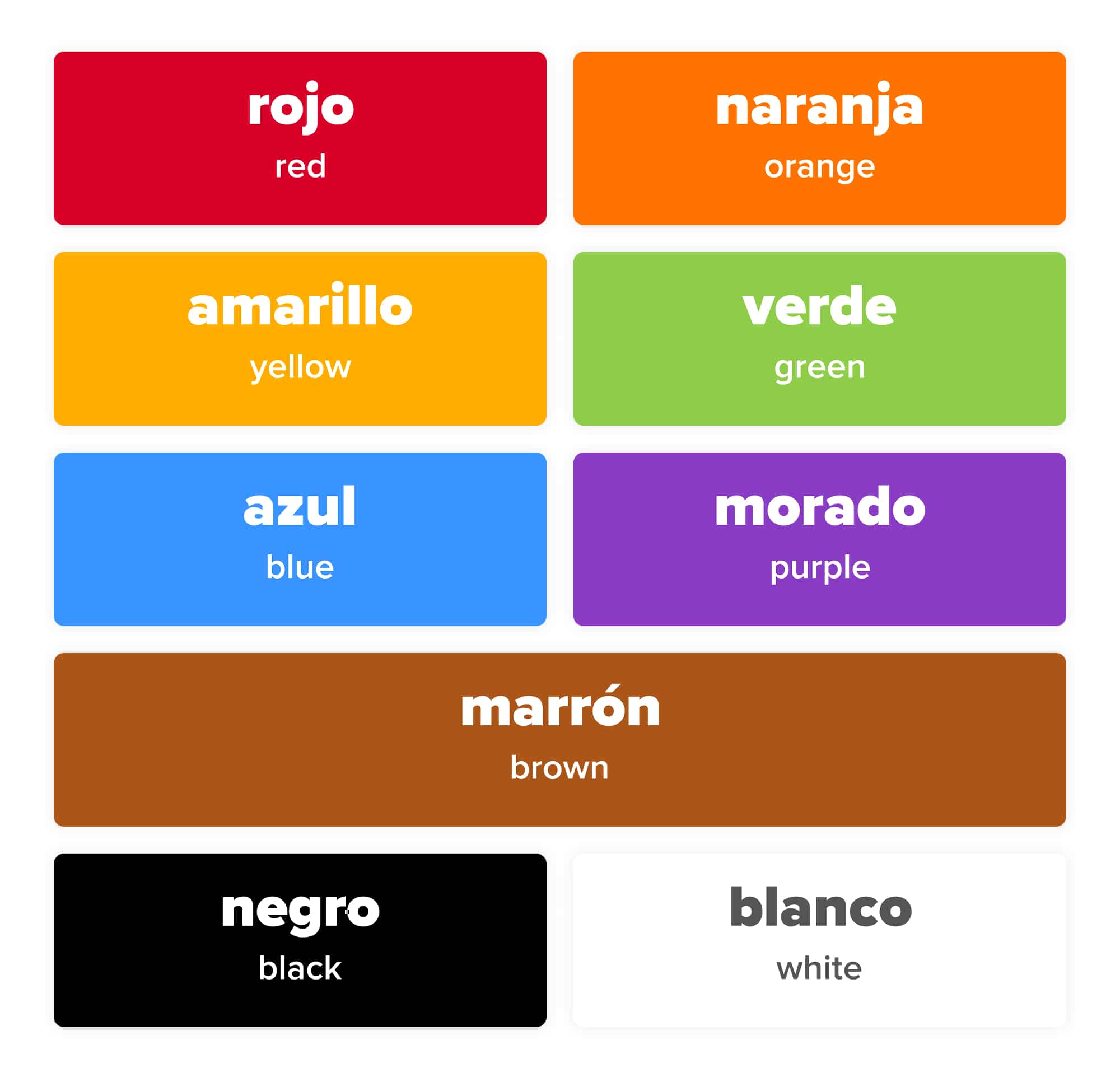 rojo
red

naranja
orange

amarillo
yellow

verde
green

azul
blue

morado
purple

marrón
brown

negro
black

blanco
white