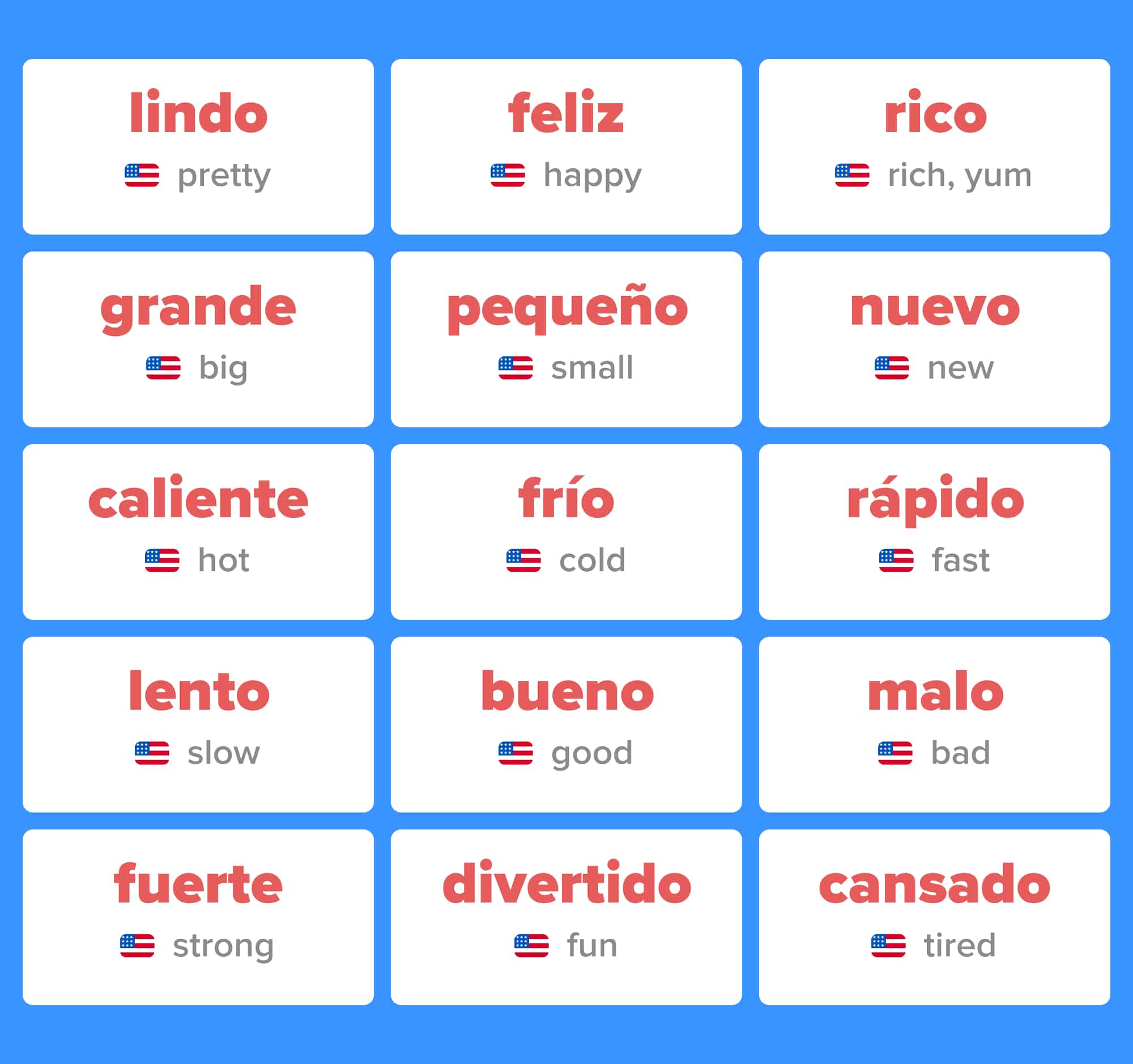 lindo
pretty

feliz
happy

rico
rich, yum

grande
big

pequeño
small

nuevo
new

caliente
hot

frío
cold

rápido
fast

lento
slow

bueno
good

malo
bad

fuerte
strong

divertido
fun

cansado
tired