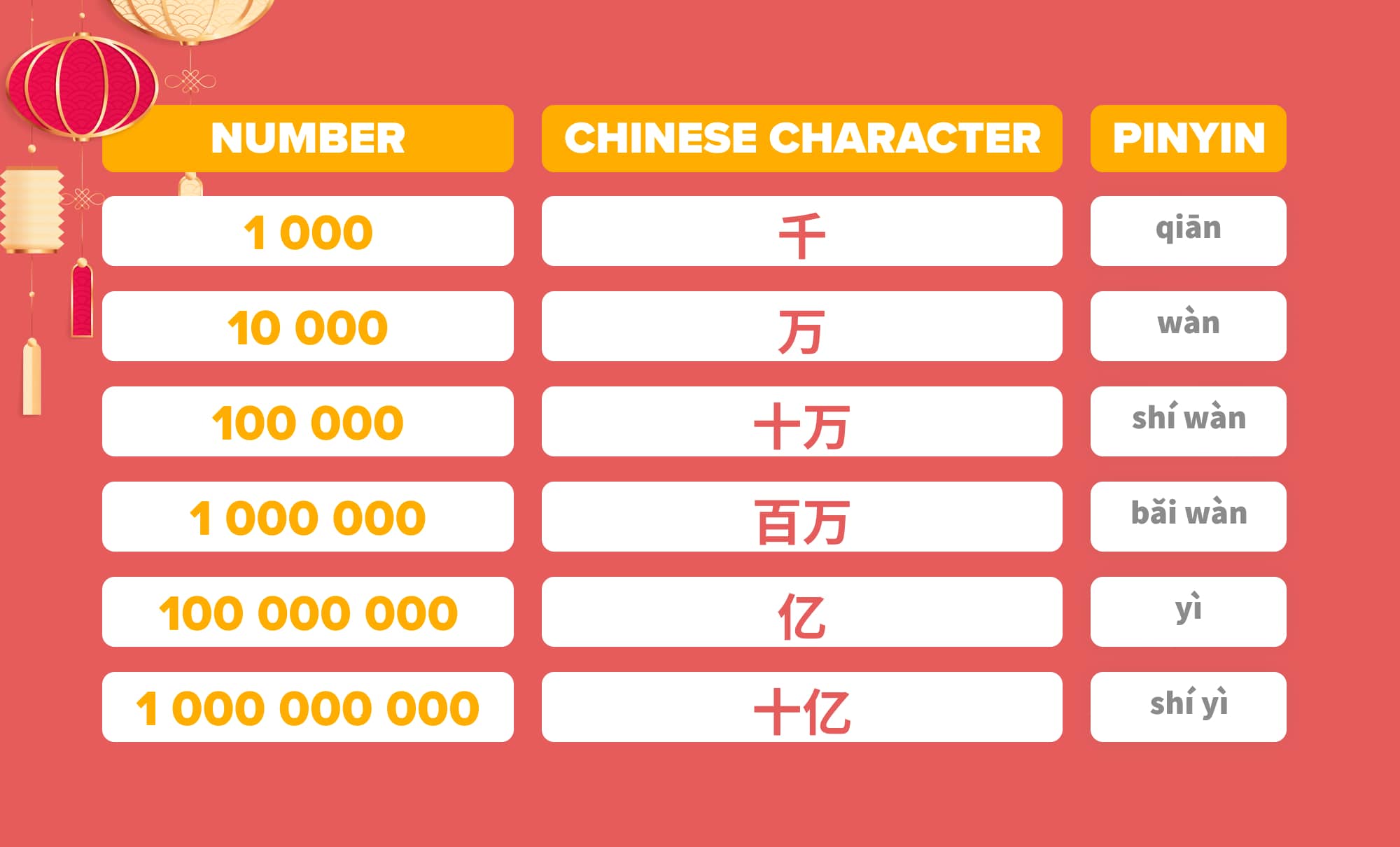 | NUMBER | CHINESE CHARACTER | PINYIN |
|---|---|---|
| 1 000 | 千 | qiān |
| 10 000 | 万 | wàn |
| 100 000 | 十万 | shí wàn |
| 1 000 000 | 百万 | bǎi wàn |
| 100 000 000 | 亿 | yì |
| 1 000 000 000 | 十亿 | shí yì |